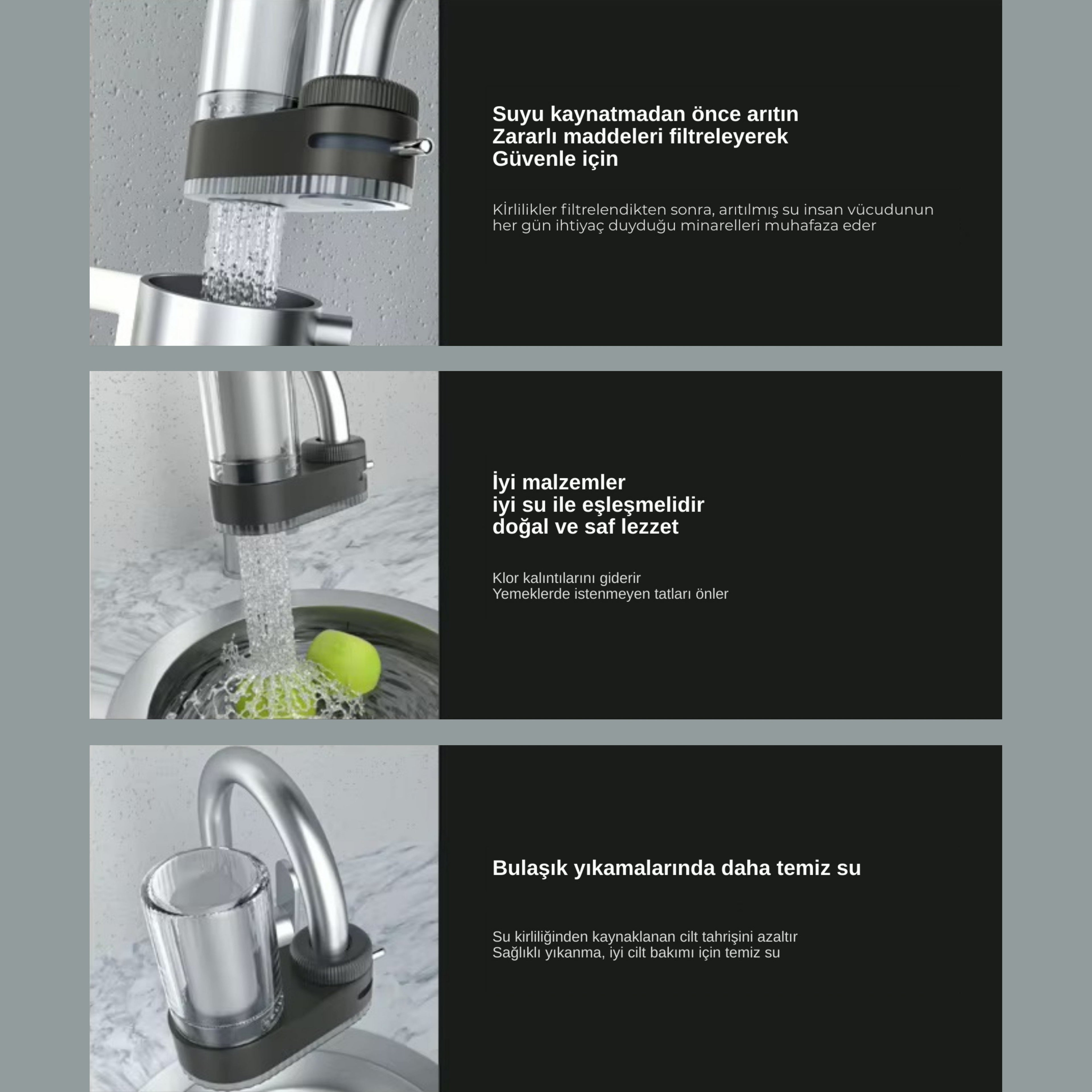 Suyu kaynatmadan önce arıtın
Zararlı maddeleri filtreleyerek
Güvenle için

Kirlilikler filtrelendikten sonra, arıtılmış su insan vücudunun her gün ihtiyaç duyduğu minarelleri muhafaza eder

İyi malzemler
iyi su ile eşleşmelidir
doğal ve saf lezzet

Klor kalıntılarını giderir
Yemeklerde istenmeyen tatları önler

Bulaşık yıkamalarında daha temiz su

Su kirliliğinden kaynaklanan cilt tahrişini azaltır
Sağlıklı yıkanma, iyi cilt bakımı için temiz su